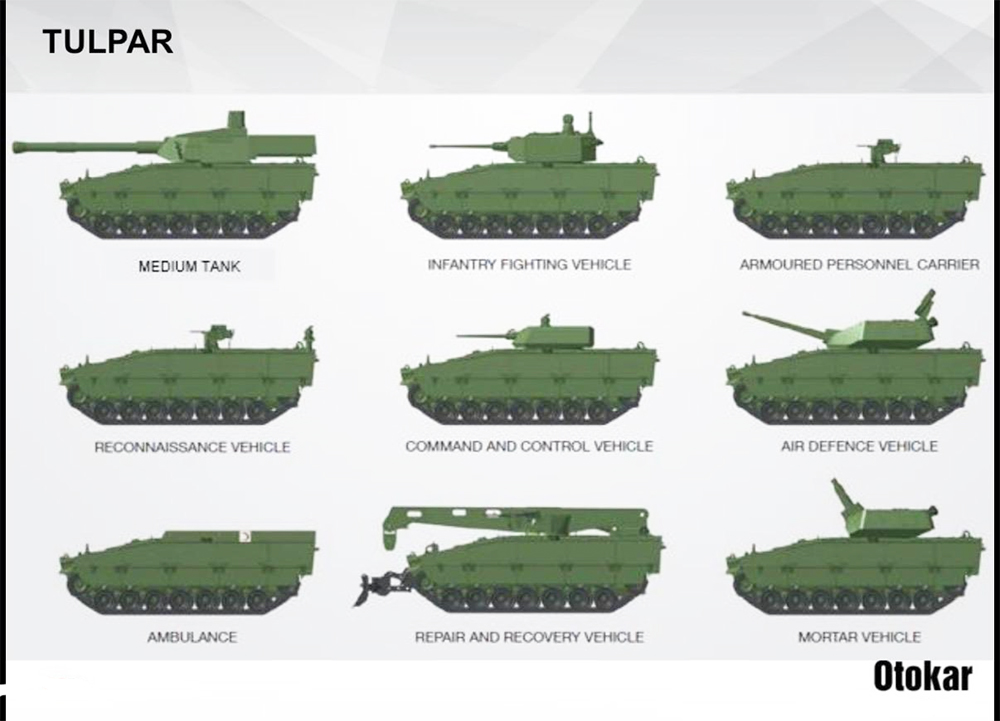 TULPAR

MEDIUM TANK

INFANTRY FIGHTING VEHICLE

ARMOURED PERSONNEL CARRIER

RECONNAISSANCE VEHICLE

COMMAND AND CONTROL VEHICLE

AIR DEFENCE VEHICLE

AMBULANCE

REPAIR AND RECOVERY VEHICLE

MORTAR VEHICLE

Otokar